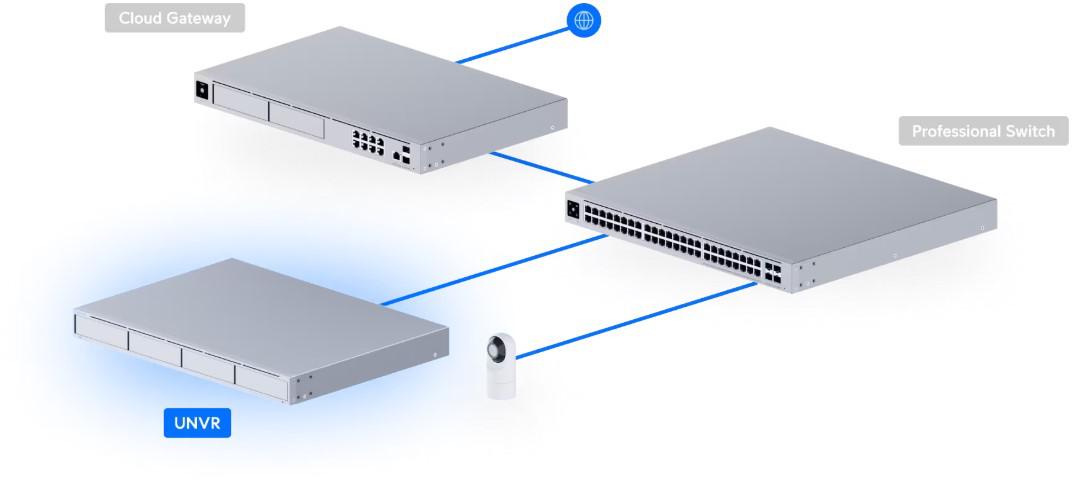 Cloud Gateway

Professional Switch

UNVR