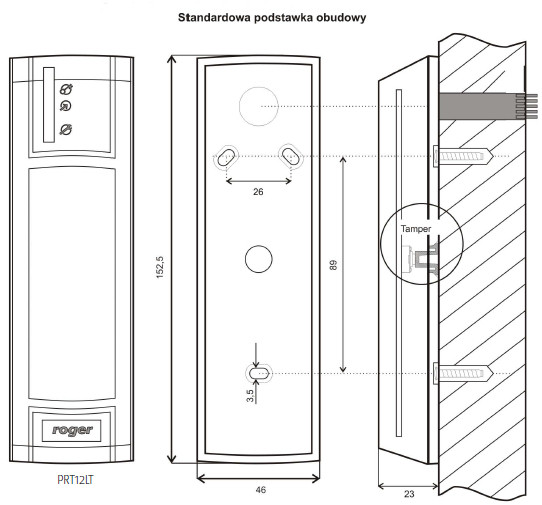 Standardowa podstawka obudowy

roger

PRT12LT

152,5

26

89

3,5

46

Tamper

23