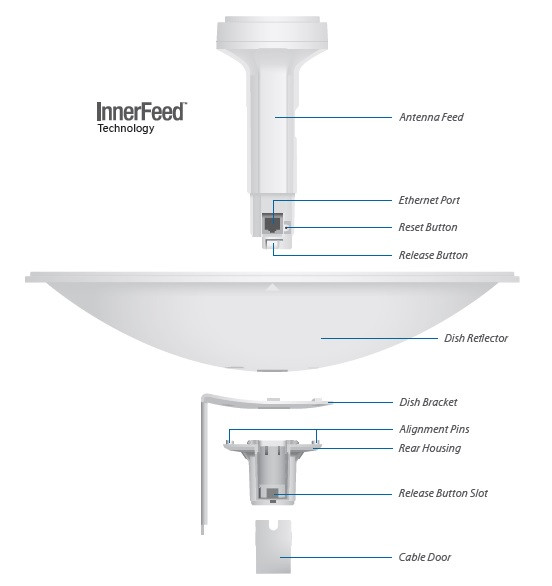 InnerFeed™
Technology

Antenna Feed

Ethernet Port

Reset Button

Release Button

Dish Reflector

Dish Bracket

Alignment Pins

Rear Housing

Release Button Slot

Cable Door